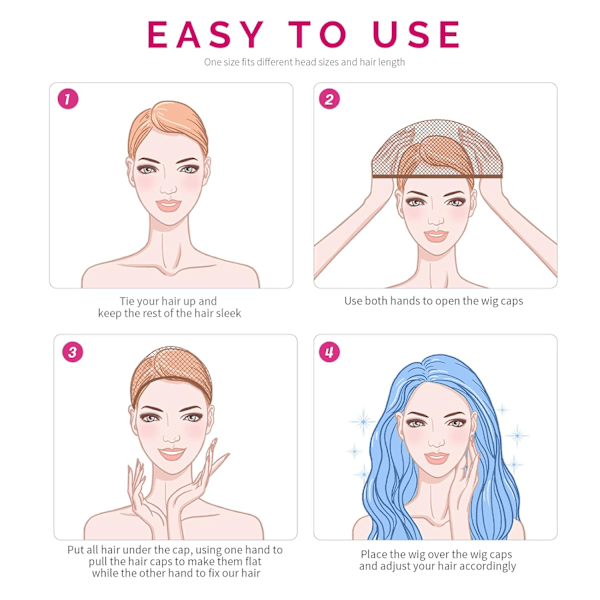 EASY TO USE

One size fits different head sizes and hair length

1

Tie your hair up and keep the rest of the hair sleek

2

Use both hands to open the wig caps

3

Put all hair under the cap, using one hand to pull the hair caps to make them flat while the other hand to fix our hair

4

Place the wig over the wig caps and adjust your hair accordingly