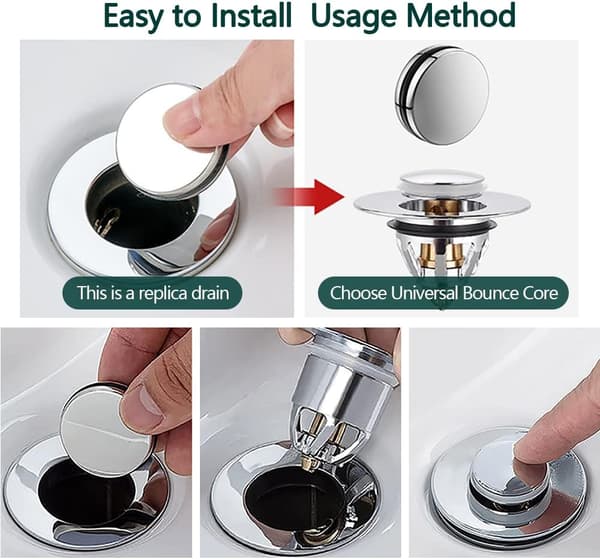 Easy to Install Usage Method

This is a replica drain

Choose Universal Bounce Core