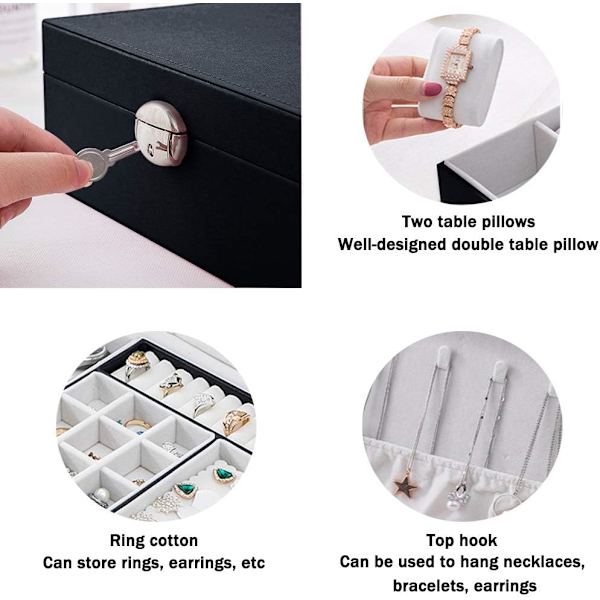 Two table pillows
Well-designed double table pillow

Ring cotton
Can store rings, earrings, etc

Top hook
Can be used to hang necklaces, bracelets, earrings