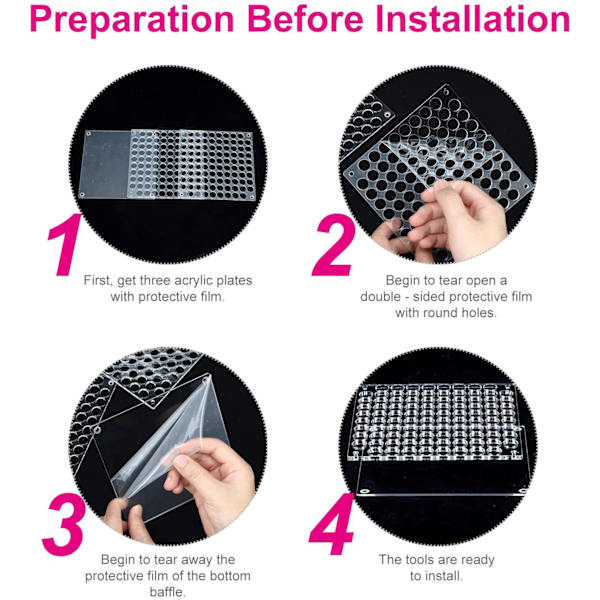 Preparation Before Installation

1

First, get three acrylic plates with protective film.

2

Begin to tear open a double - sided protective film with round holes.

3

Begin to tear away the protective film of the bottom baffle.

4

The tools are ready to install.