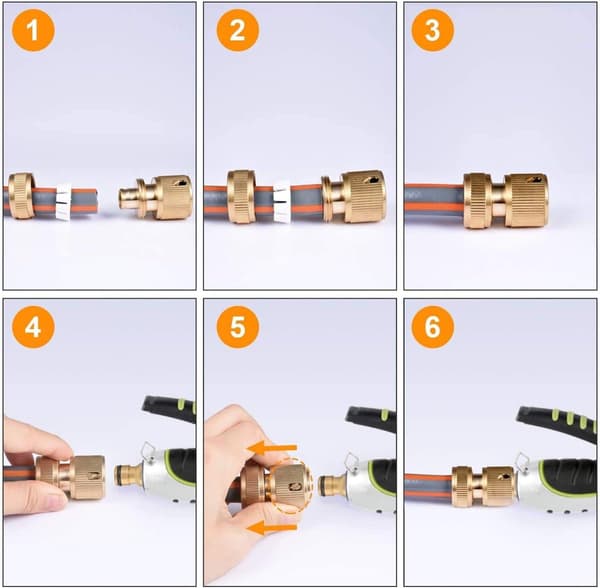 1
2
3
4
5
6