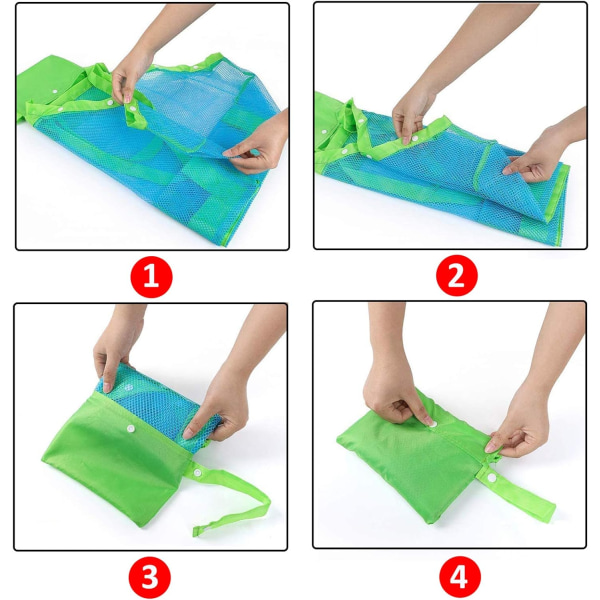 1

2

3

4