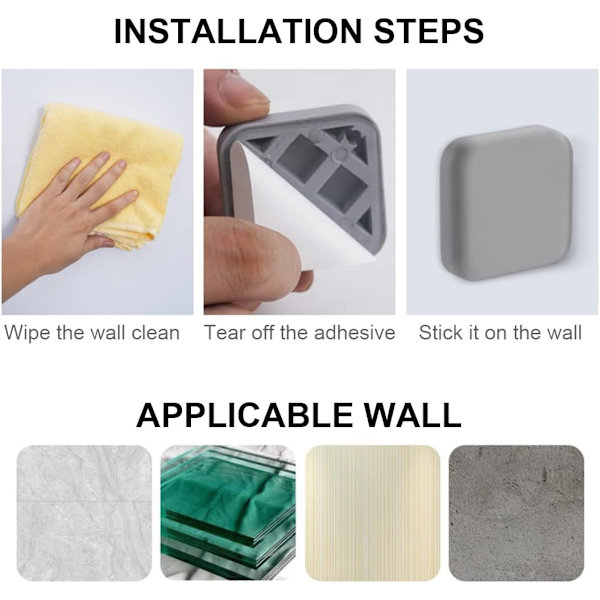 INSTALLATION STEPS

Wipe the wall clean

Tear off the adhesive

Stick it on the wall

APPLICABLE WALL