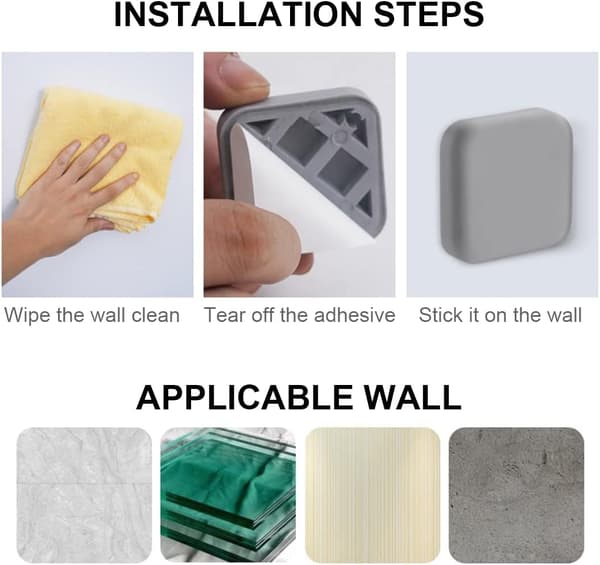 INSTALLATION STEPS

Wipe the wall clean

Tear off the adhesive

Stick it on the wall

APPLICABLE WALL