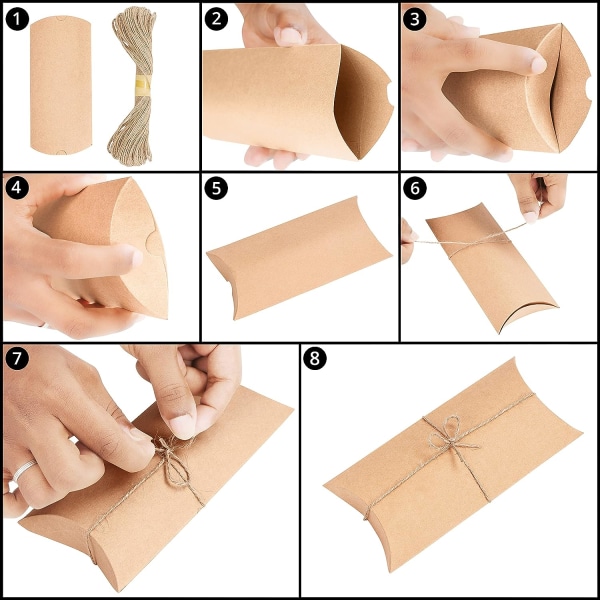 1
2
3
4
5
6
7
8