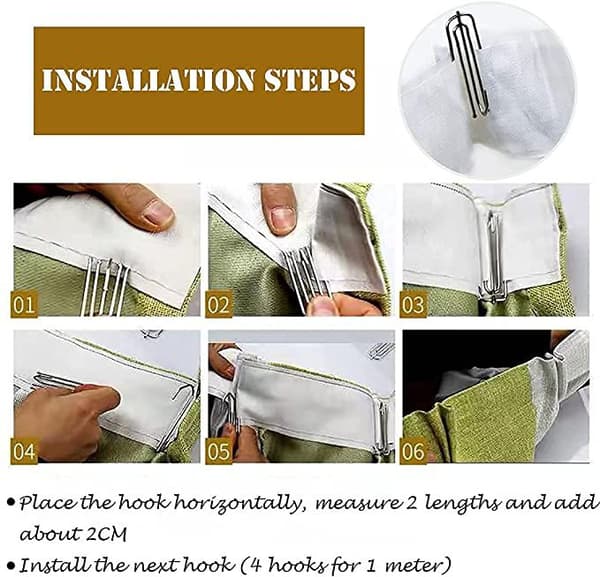 INSTALLATION STEPS

01

02

03

04

05

06

• Place the hook horizontally, measure 2 lengths and add about 2CM

• Install the next hook (4 hooks for 1 meter)