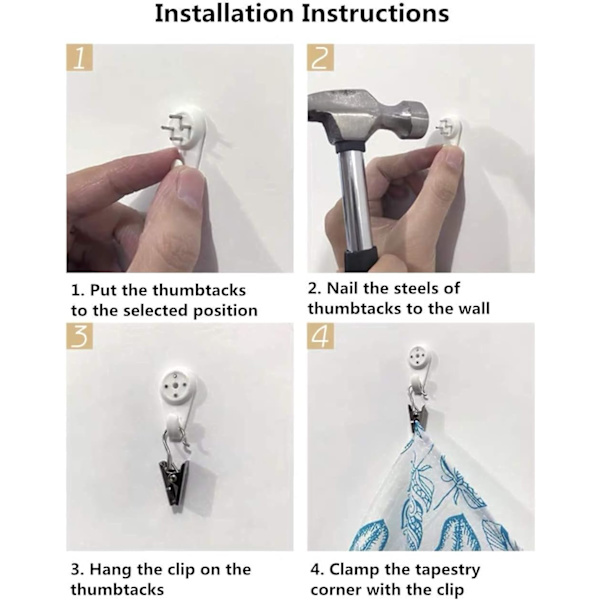 Installation Instructions

1

2

1. Put the thumbtacks to the selected position

2. Nail the steels of thumbtacks to the wall

3

4

3. Hang the clip on the thumbtacks

4. Clamp the tapestry corner with the clip