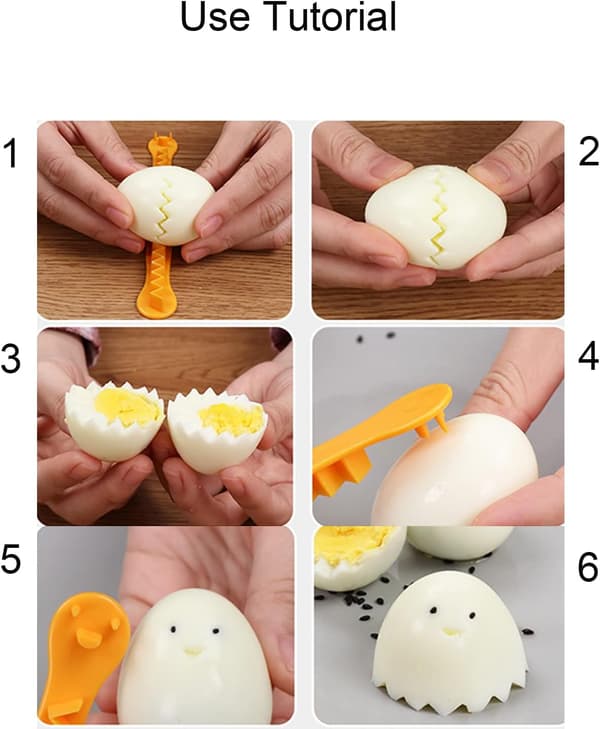 Use Tutorial

1

2

3

4

5

6