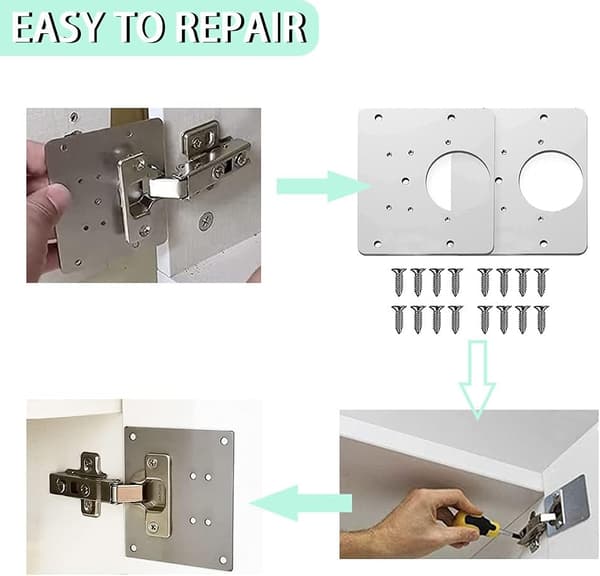 EASY TO REPAIR