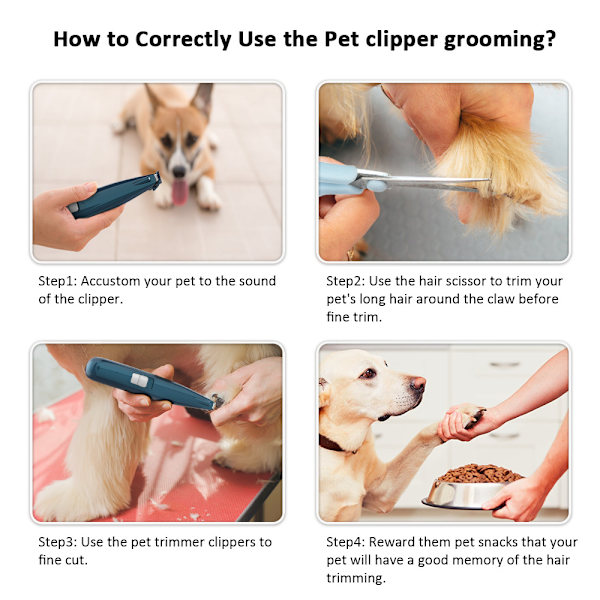 How to Correctly Use the Pet clipper grooming?

Step1: Accustom your pet to the sound of the clipper.

Step2: Use the hair scissor to trim your pet's long hair around the claw before fine trim.

Step3: Use the pet trimmer clippers to fine cut.

Step4: Reward them pet snacks that your pet will have a good memory of the hair trimming.