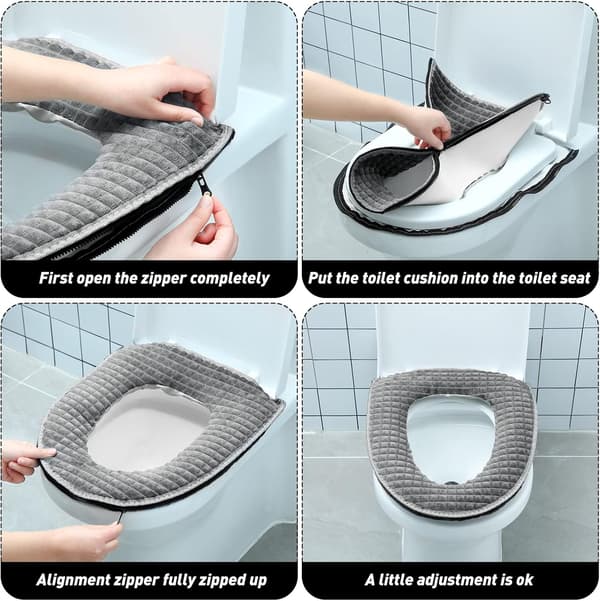 First open the zipper completely

Put the toilet cushion into the toilet seat

Alignment zipper fully zipped up

A little adjustment is ok