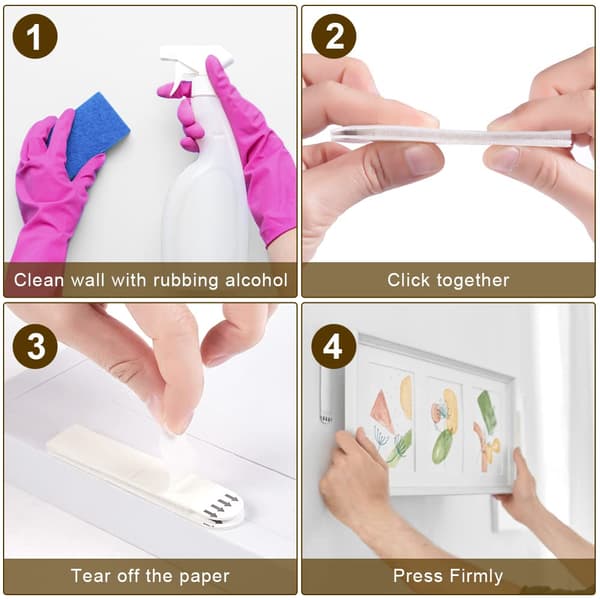 1

Clean wall with rubbing alcohol

2

Click together

3

Tear off the paper

4

Press Firmly