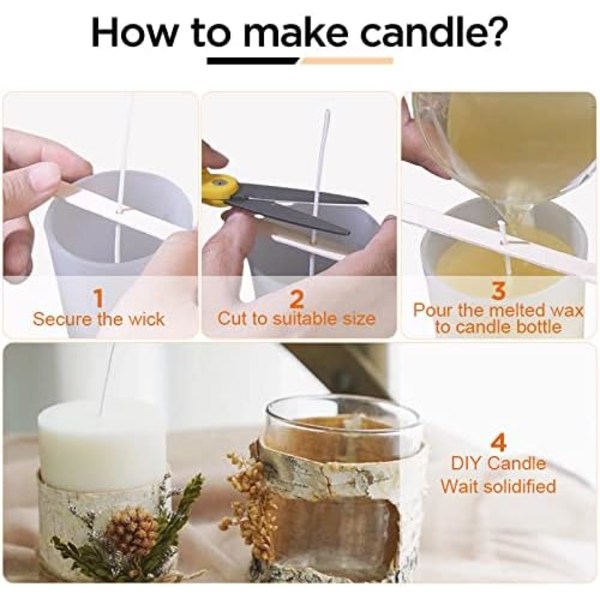 How to make candle?

1
Secure the wick

2
Cut to suitable size

3
Pour the melted wax to candle bottle

4
DIY Candle
Wait solidified