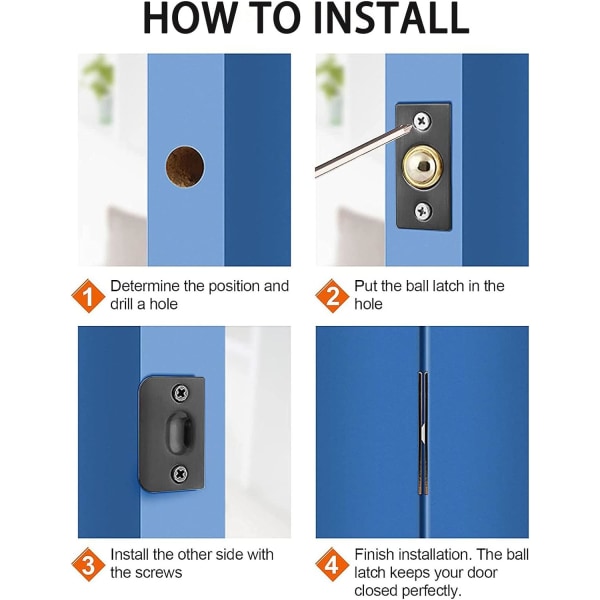 HOW TO INSTALL

1 Determine the position and drill a hole

2 Put the ball latch in the hole

3 Install the other side with the screws

4 Finish installation. The ball latch keeps your door closed perfectly.