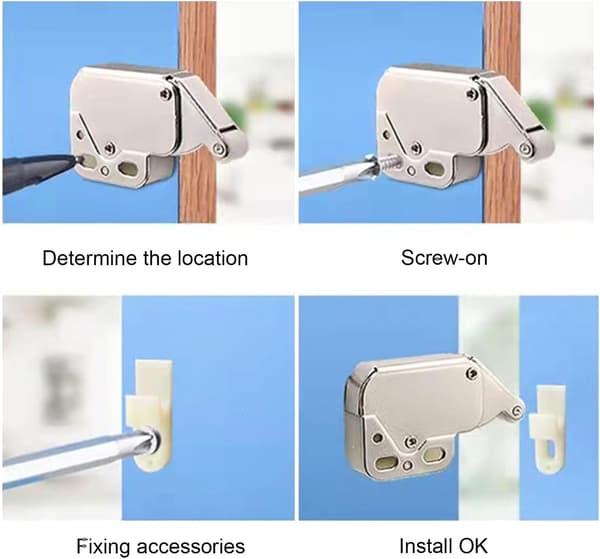 Determine the location

Screw-on

Fixing accessories

Install OK