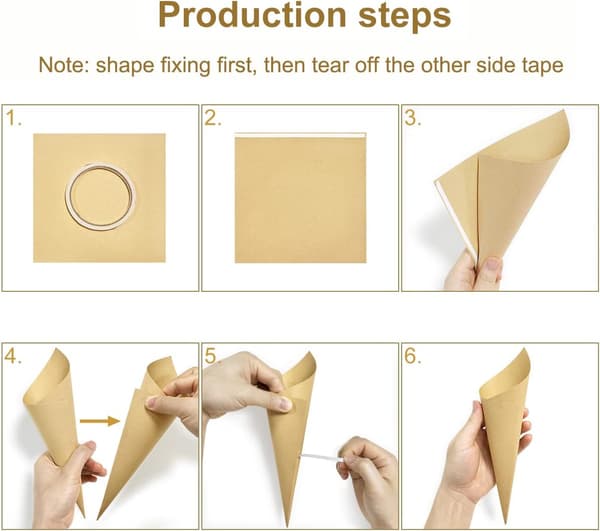 Production steps

Note: shape fixing first, then tear off the other side tape

1.

2.

3.

4.

5.

6.