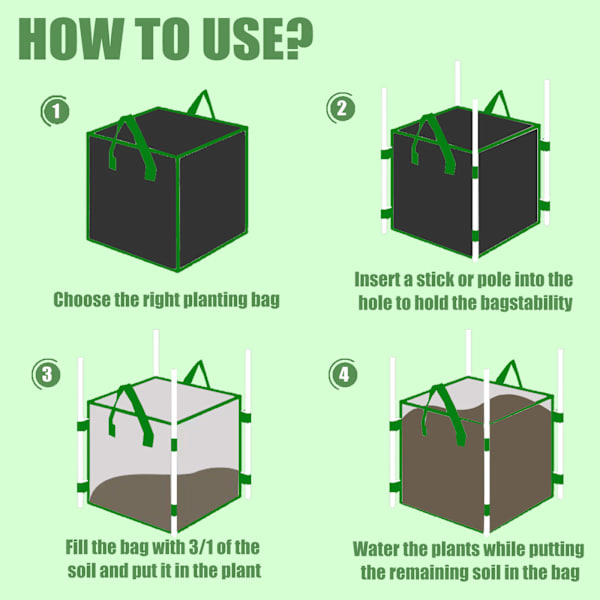 HOW TO USE?

1

Choose the right planting bag

2

Insert a stick or pole into the hole to hold the bagstability

3

Fill the bag with 3/1 of the soil and put it in the plant

4

Water the plants while putting the remaining soil in the bag