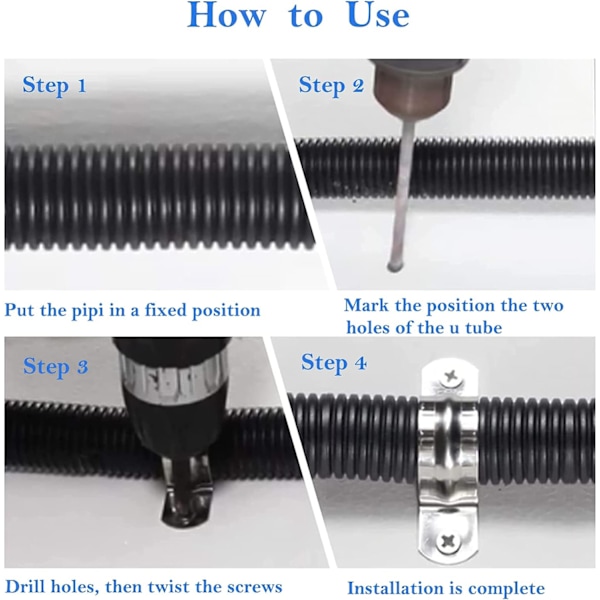 How to Use

Step 1

Put the pipi in a fixed position

Step 2

Mark the position the two holes of the u tube

Step 3

Drill holes, then twist the screws

Step 4

Installation is complete