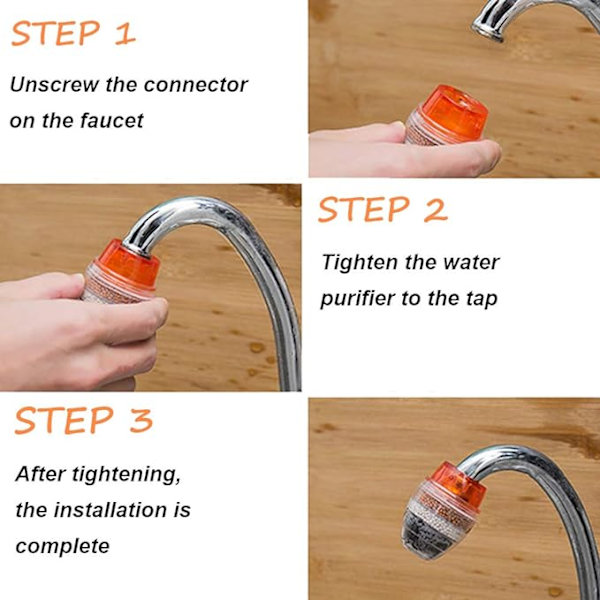 STEP 1

Unscrew the connector on the faucet

STEP 2

Tighten the water purifier to the tap

STEP 3

After tightening, the installation is complete