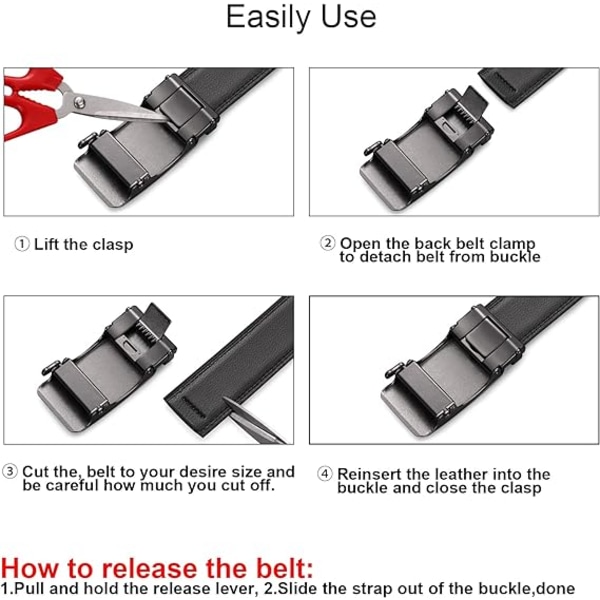 Easily Use

① Lift the clasp

② Open the back belt clamp to detach belt from buckle

③ Cut the, belt to your desire size and be careful how much you cut off.

④ Reinsert the leather into the buckle and close the clasp

How to release the belt:
1.Pull and hold the release lever, 2.Slide the strap out of the buckle,done