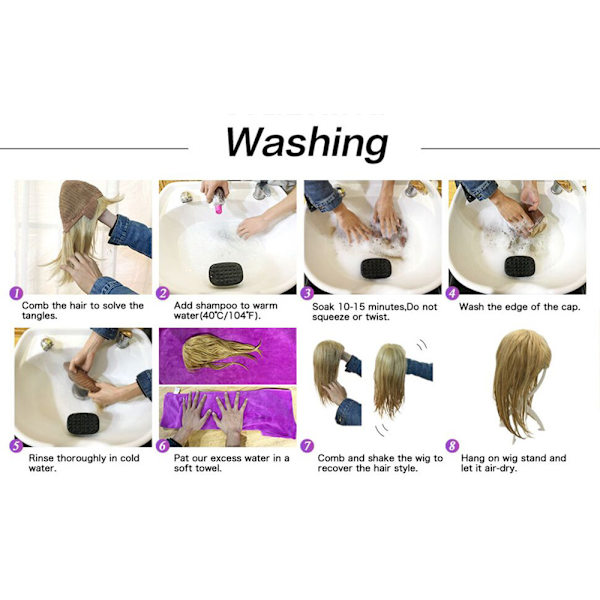 Washing

1 Comb the hair to solve the tangles.

2 Add shampoo to warm water(40℃/104℉).

3 Soak 10-15 minutes,Do not squeeze or twist.

4 Wash the edge of the cap.

5 Rinse thoroughly in cold water.

6 Pat our excess water in a soft towel.

7 Comb and shake the wig to recover the hair style.

8 Hang on wig stand and let it air-dry.