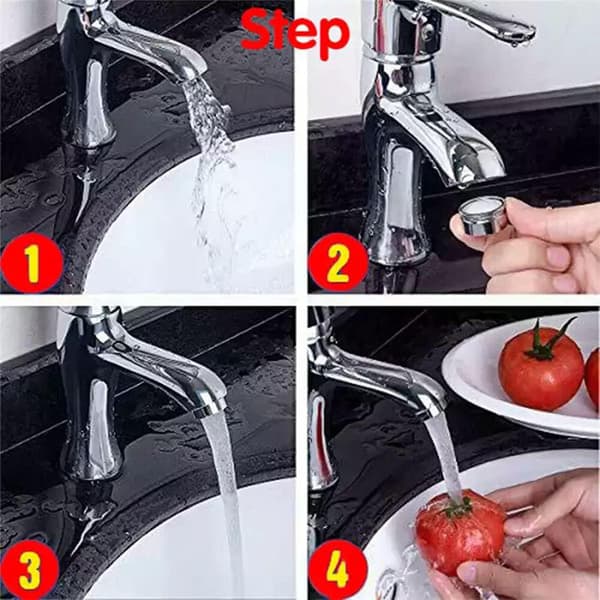 Step
1
2
3
4