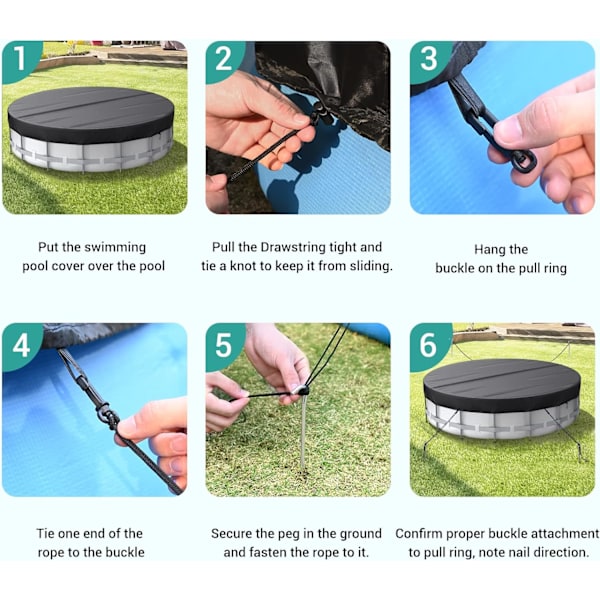 1

Put the swimming pool cover over the pool

2

Pull the Drawstring tight and tie a knot to keep it from sliding.

3

Hang the buckle on the pull ring

4

Tie one end of the rope to the buckle

5

Secure the peg in the ground and fasten the rope to it.

6

Confirm proper buckle attachment to pull ring, note nail direction.