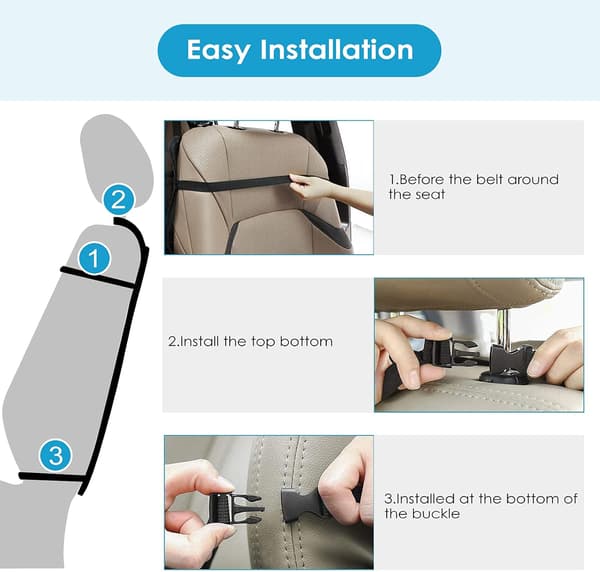 Easy Installation

2

1

3

1.Before the belt around the seat

2.Install the top bottom

3.Installed at the bottom of the buckle