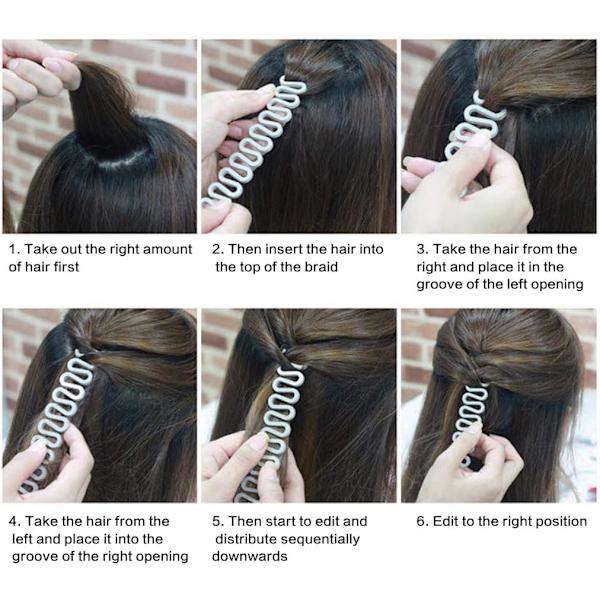 1. Take out the right amount of hair first

2. Then insert the hair into the top of the braid

3. Take the hair from the right and place it in the groove of the left opening

4. Take the hair from the left and place it into the groove of the right opening

5. Then start to edit and distribute sequentially downwards

6. Edit to the right position