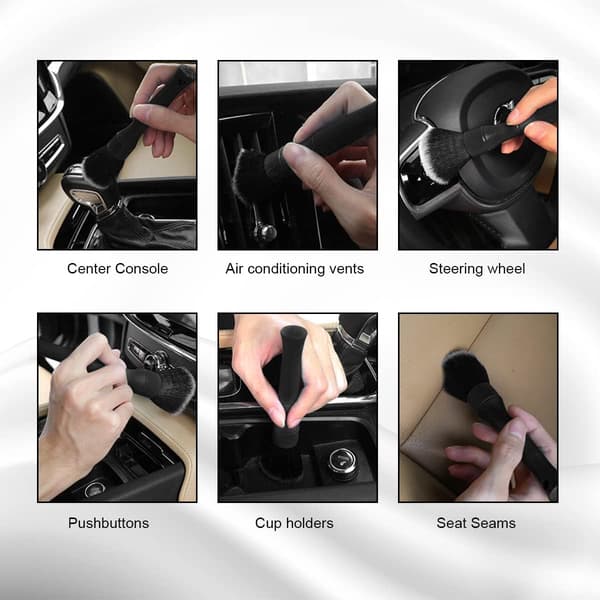 Center Console

Air conditioning vents

Steering wheel

Pushbuttons

Cup holders

Seat Seams