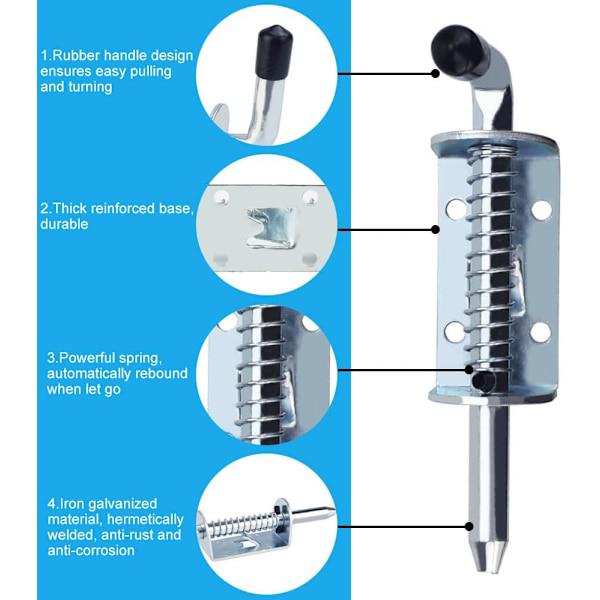 1.Rubber handle design ensures easy pulling and turning

2.Thick reinforced base, durable

3.Powerful spring, automatically rebound when let go

4.Iron galvanized material, hermetically welded, anti-rust and anti-corrosion