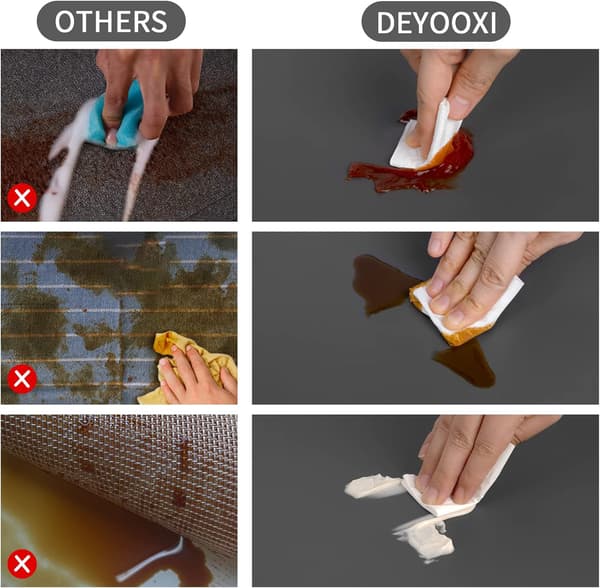 OTHERS

DEYOOXI