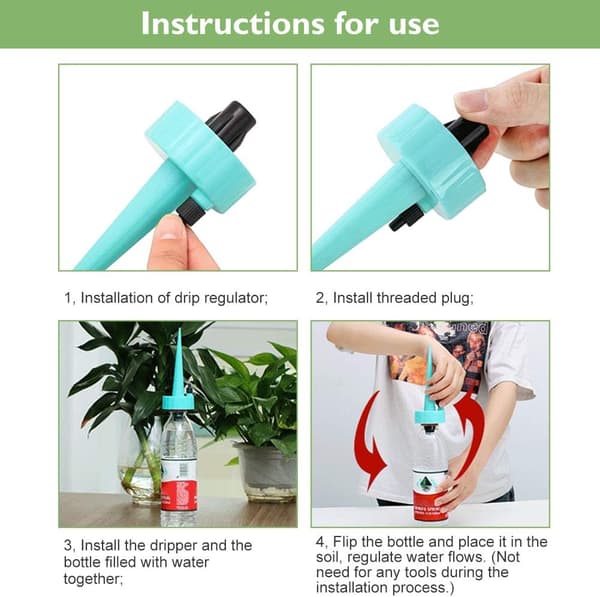 Instructions for use

1, Installation of drip regulator;

2, Install threaded plug;

3, Install the dripper and the bottle filled with water together;

4, Flip the bottle and place it in the soil, regulate water flows. (Not need for any tools during the installation process.)