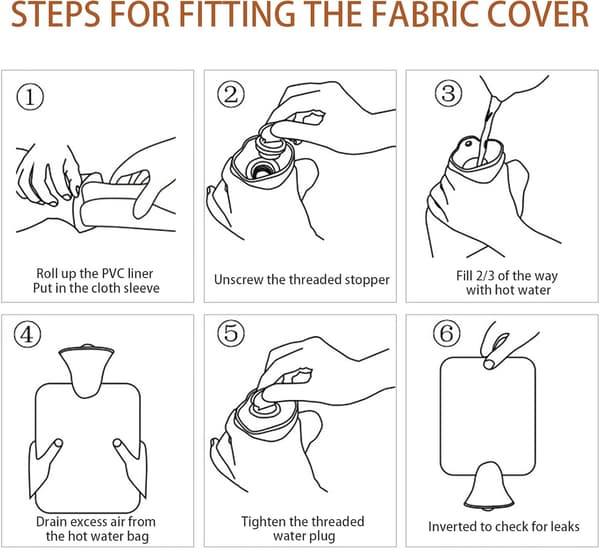 STEPS FOR FITTING THE FABRIC COVER

①

Roll up the PVC liner
Put in the cloth sleeve

②

Unscrew the threaded stopper

③

Fill 2/3 of the way with hot water

④

Drain excess air from the hot water bag

⑤

Tighten the threaded water plug

⑥

Inverted to check for leaks