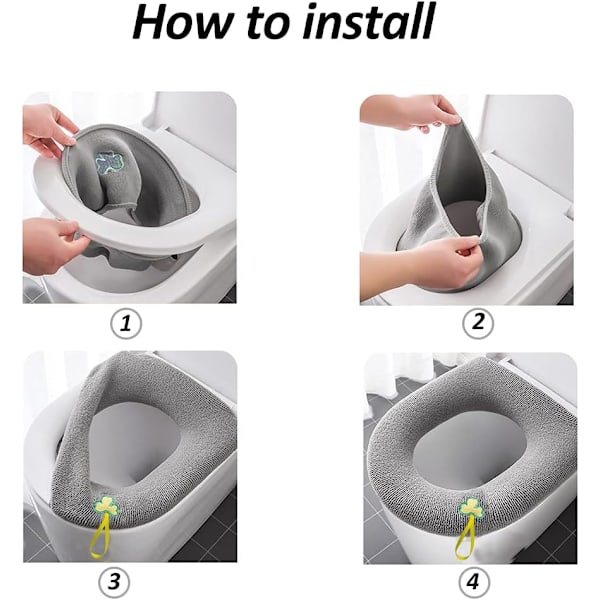 How to install

1

2

3

4