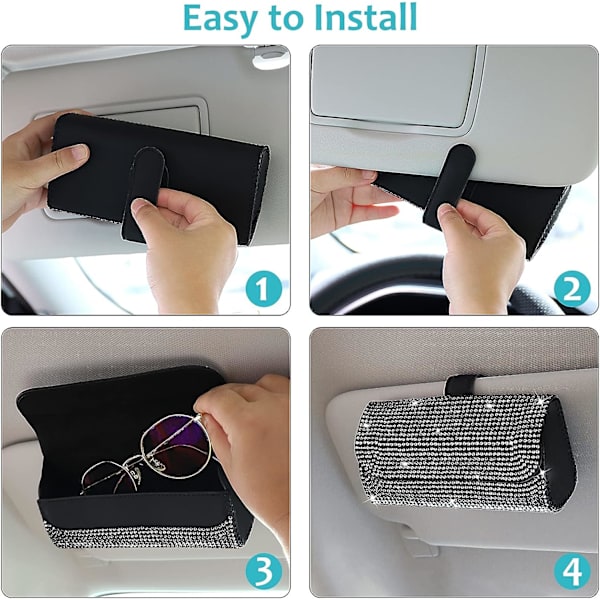 Easy to Install

1

2

3

4