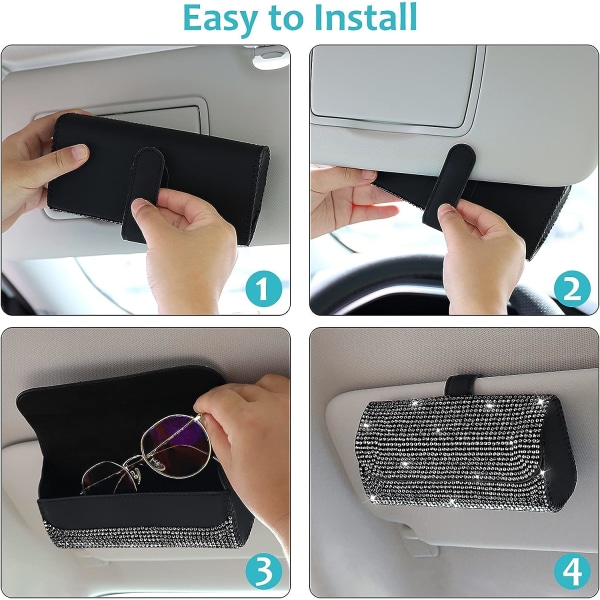 Easy to Install

1

2

3

4