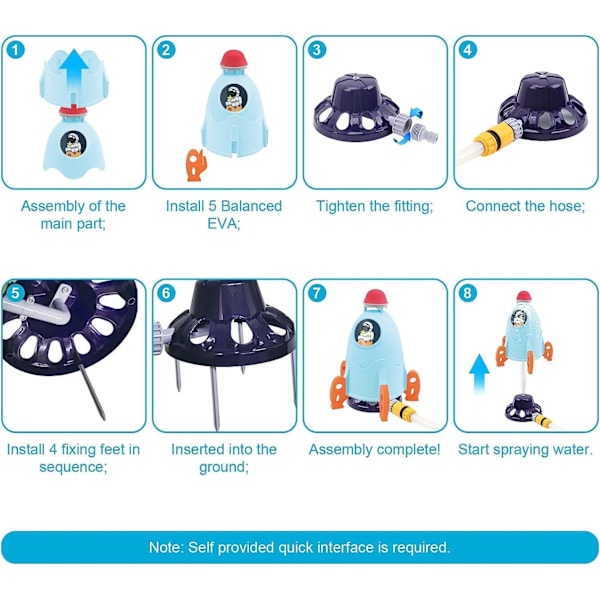 1

Assembly of the main part;

2

Install 5 Balanced EVA;

3

Tighten the fitting;

4

Connect the hose;

5

Install 4 fixing feet in sequence;

6

Inserted into the ground;

7

Assembly complete!

8

Start spraying water.

Note: Self provided quick interface is required.