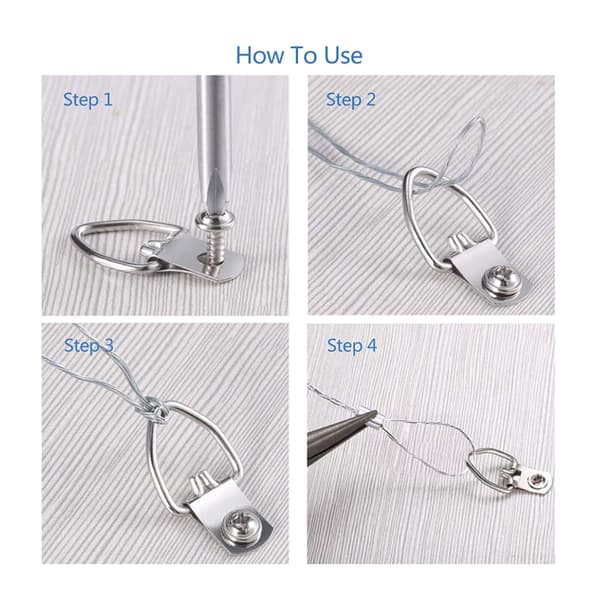 How To Use

Step 1

Step 2

Step 3

Step 4