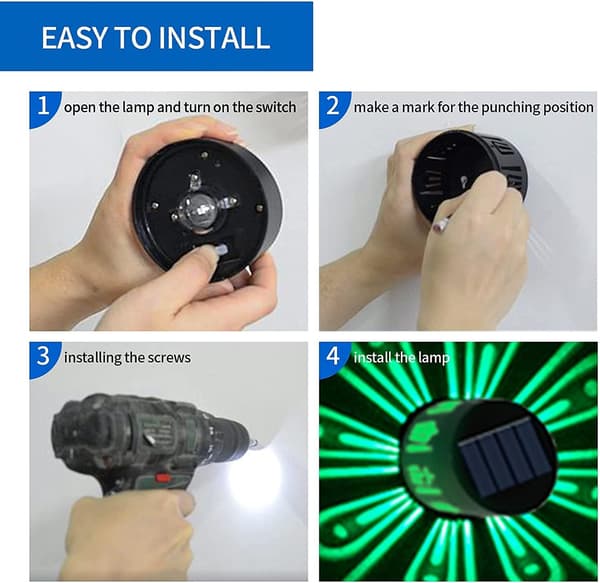 EASY TO INSTALL

1 open the lamp and turn on the switch

2 make a mark for the punching position

3 installing the screws

4 install the lamp