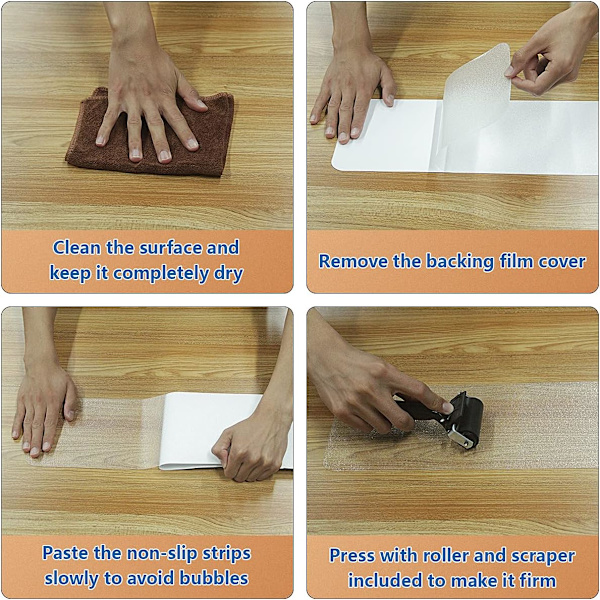 Clean the surface and keep it completely dry

Remove the backing film cover

Paste the non-slip strips slowly to avoid bubbles

Press with roller and scraper included to make it firm