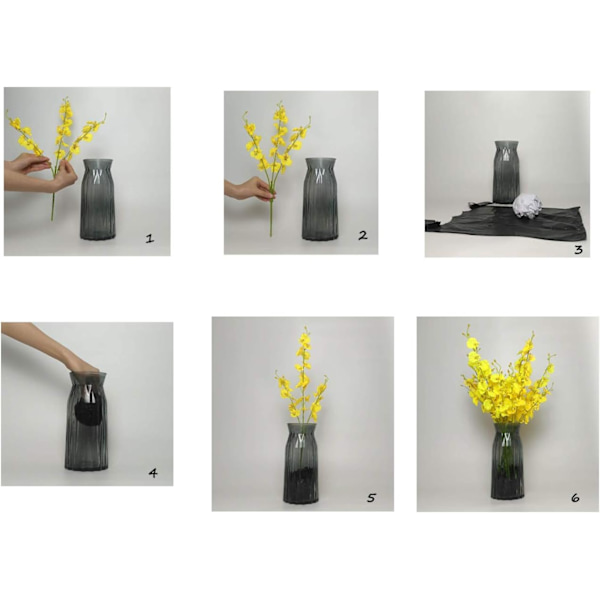 1

2

3

4

5

6