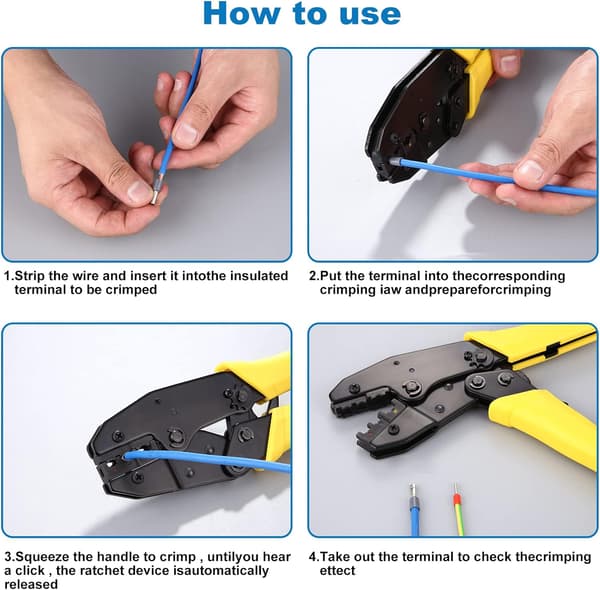 How to use

1.Strip the wire and insert it intothe insulated terminal to be crimped

2.Put the terminal into thecorresponding crimping iaw andprepareforcrimping

3.Squeeze the handle to crimp , untilyou hear a click , the ratchet device isautomatically released

4.Take out the terminal to check thecrimping ettect