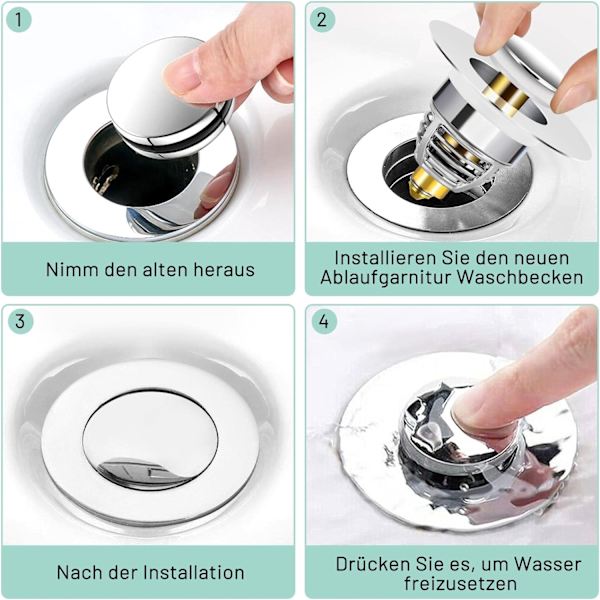 1

Nimm den alten heraus

2

Installieren Sie den neuen Ablaufgarnitur Waschbecken

3

Nach der Installation

4

Drücken Sie es, um Wasser freizusetzen