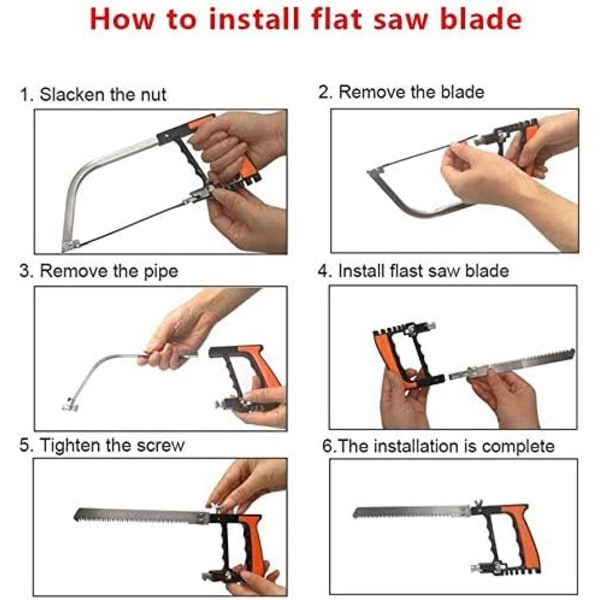 How to install flat saw blade

1. Slacken the nut

2. Remove the blade

3. Remove the pipe

4. Install flast saw blade

5. Tighten the screw

6.The installation is complete