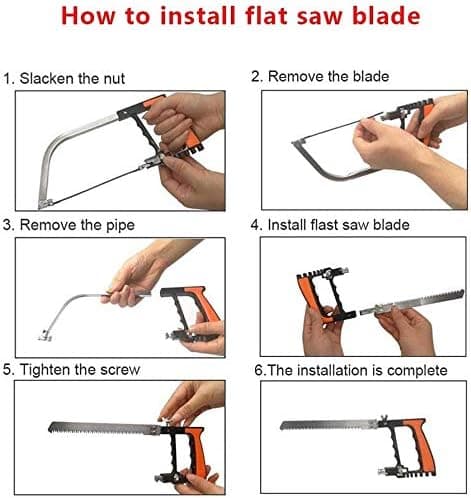 How to install flat saw blade

1. Slacken the nut

2. Remove the blade

3. Remove the pipe

4. Install flast saw blade

5. Tighten the screw

6.The installation is complete