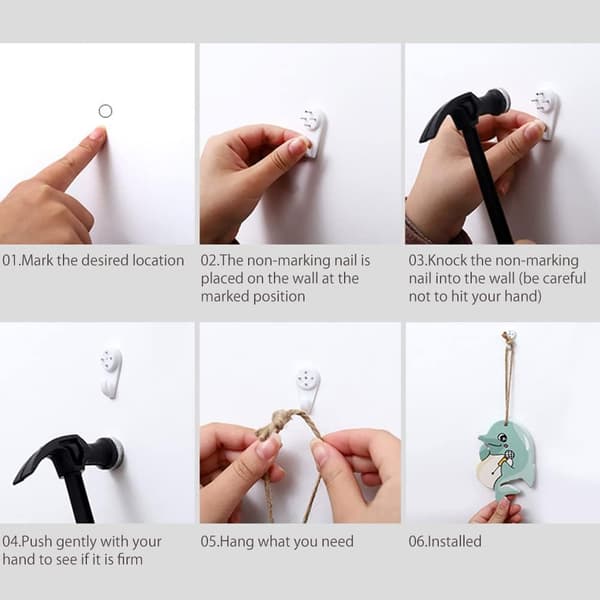 01.Mark the desired location

02.The non-marking nail is placed on the wall at the marked position

03.Knock the non-marking nail into the wall (be careful not to hit your hand)

04.Push gently with your hand to see if it is firm

05.Hang what you need

06.Installed