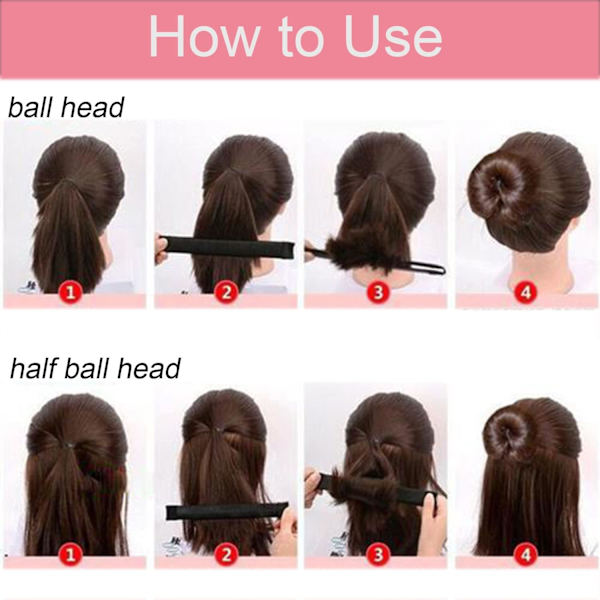 How to Use

ball head

1 2 3 4

half ball head

1 2 3 4