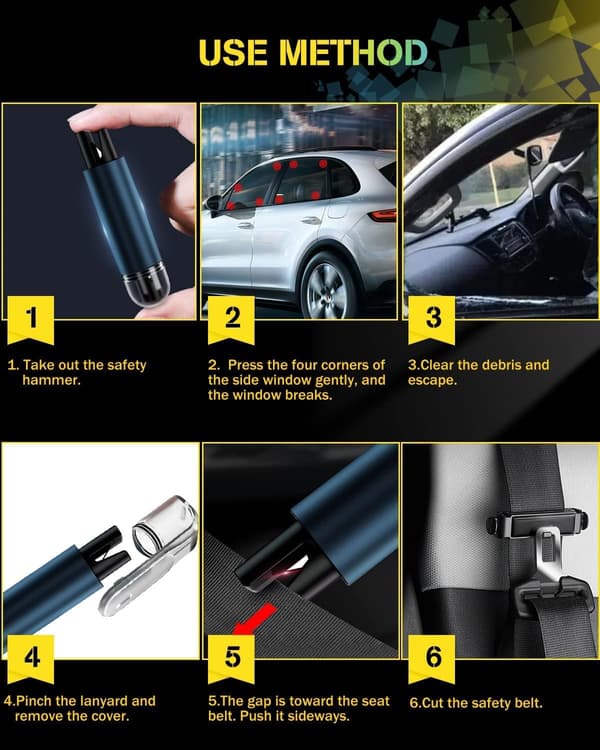 USE METHOD

1

1. Take out the safety hammer.

2

2. Press the four corners of the side window gently, and the window breaks.

3

3.Clear the debris and escape.

4

4.Pinch the lanyard and remove the cover.

5

5.The gap is toward the seat belt. Push it sideways.

6

6.Cut the safety belt.