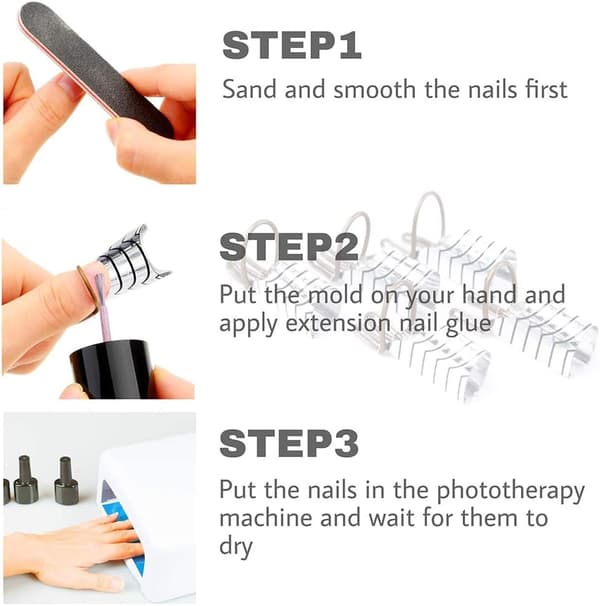 STEP1

Sand and smooth the nails first

STEP2

Put the mold on your hand and apply extension nail glue

STEP3

Put the nails in the phototherapy machine and wait for them to dry